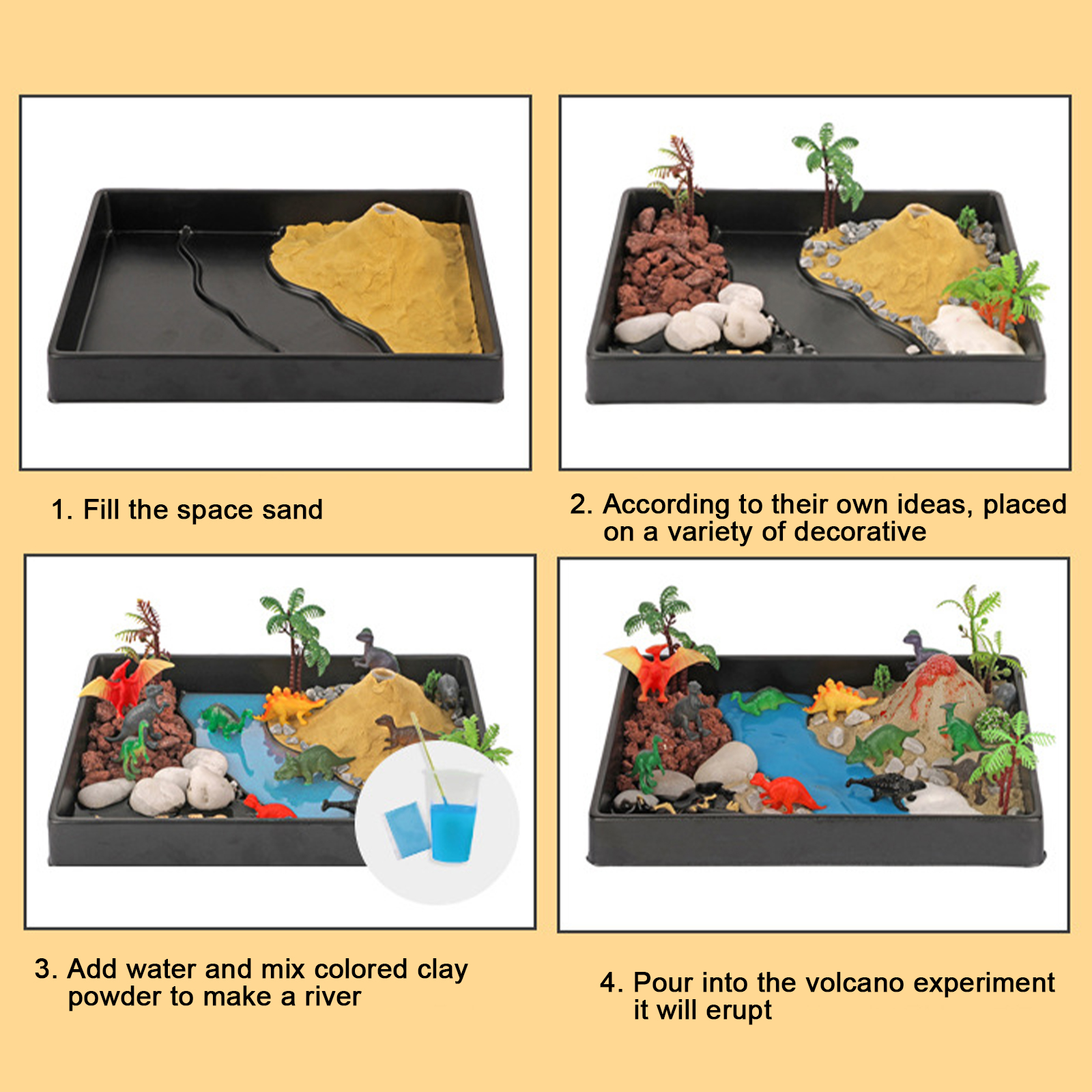 1. Fill the space sand

2. According to their own ideas, placed on a variety of decorative

3. Add water and mix colored clay powder to make a river

4. Pour into the volcano experiment it will erupt